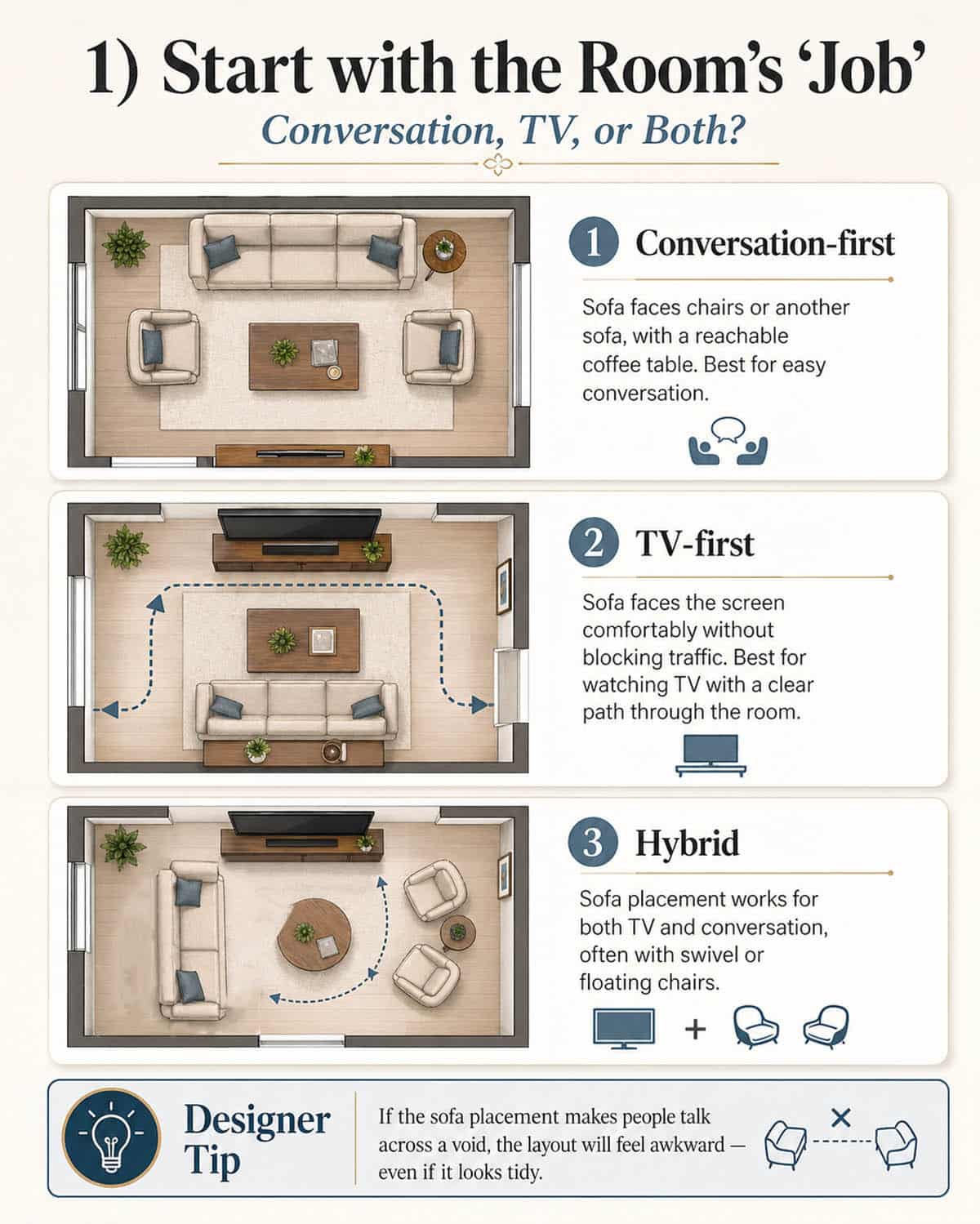 1) Start with the Room's 'Job'

Conversation, TV, or Both?

1 Conversation-first

Sofa faces chairs or another sofa, with a reachable coffee table. Best for easy conversation.

2 TV-first

Sofa faces the screen comfortably without blocking traffic. Best for watching TV with a clear path through the room.

3 Hybrid

Sofa placement works for both TV and conversation, often with swivel or floating chairs.

+

Designer Tip

If the sofa placement makes people talk across a void, the layout will feel awkward — even if it looks tidy.

×