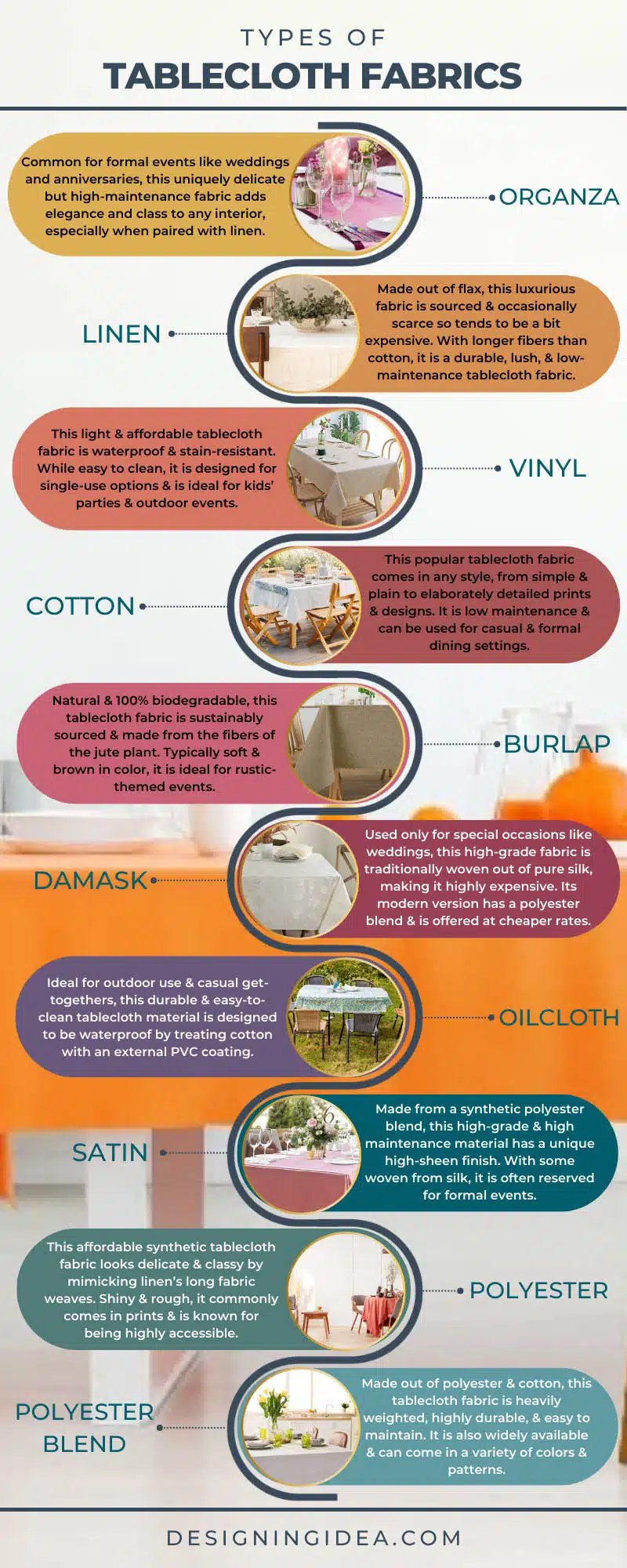 TYPES OF
TABLECLOTH FABRICS

Common for formal events like weddings and anniversaries, this uniquely delicate but high-maintenance fabric adds elegance and class to any interior, especially when paired with linen.

ORGANZA

LINEN

Made out of flax, this luxurious fabric is sourced & occasionally scarce so tends to be a bit expensive. With longer fibers than cotton, it is a durable, lush, & low-maintenance tablecloth fabric.

This light & affordable tablecloth fabric is waterproof & stain-resistant. While easy to clean, it is designed for single-use options & is ideal for kids' parties & outdoor events.

VINYL

COTTON

This popular tablecloth fabric comes in any style, from simple & plain to elaborately detailed prints & designs. It is low maintenance & can be used for casual & formal dining settings.

Natural & 100% biodegradable, this tablecloth fabric is sustainably sourced & made from the fibers of the jute plant. Typically soft & brown in color, it is ideal for rustic-themed events.

BURLAP

DAMASK

Used only for special occasions like weddings, this high-grade fabric is traditionally woven out of pure silk, making it highly expensive. Its modern version has a polyester blend & is offered at cheaper rates.

Ideal for outdoor use & casual get-togethers, this durable & easy-to-clean tablecloth material is designed to be waterproof by treating cotton with an external PVC coating.

OILCLOTH

SATIN

Made from a synthetic polyester blend, this high-grade & high maintenance material has a unique high-sheen finish. With some woven from silk, it is often reserved for formal events.

This affordable synthetic tablecloth fabric looks delicate & classy by mimicking linen's long fabric weaves. Shiny & rough, it commonly comes in prints & is known for being highly accessible.

POLYESTER

POLYESTER BLEND

Made out of polyester & cotton, this tablecloth fabric is heavily weighted, highly durable, & easy to maintain. It is also widely available & can come in a variety of colors & patterns.

DESIGNINGIDEA.COM