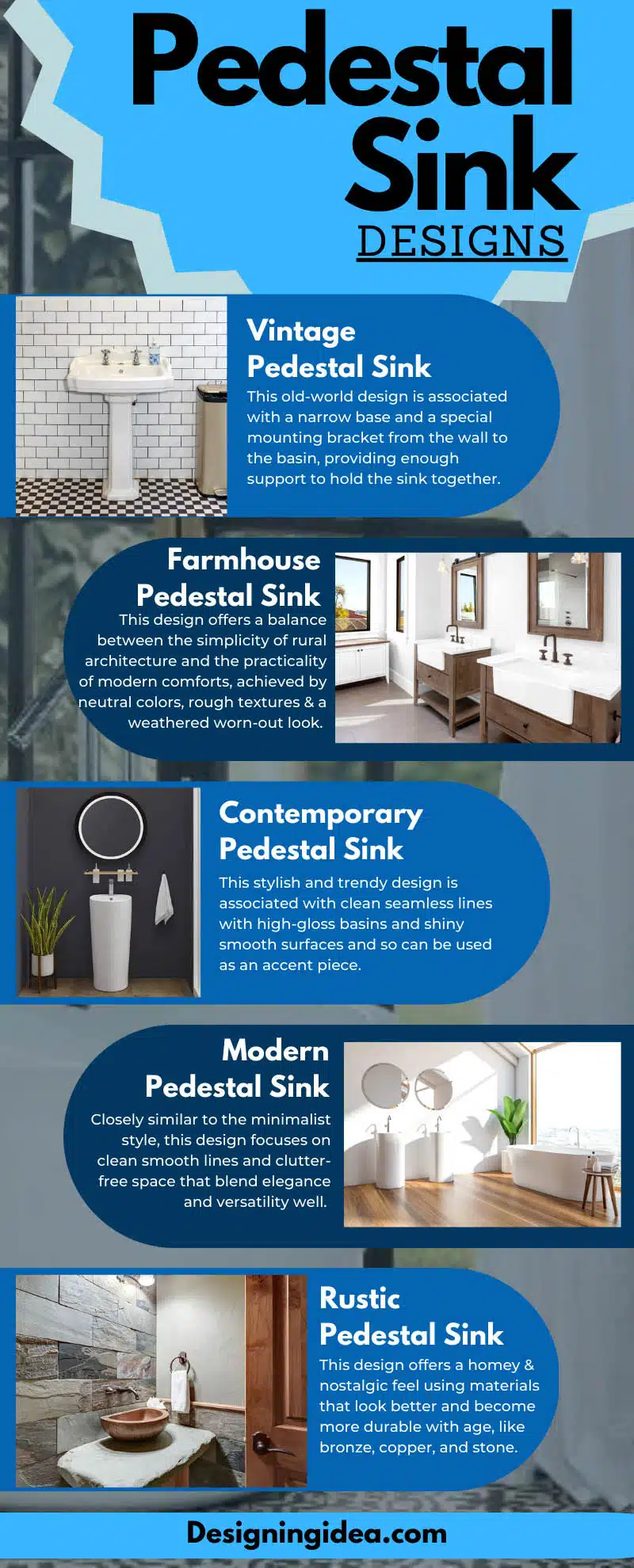 Pedestal Sink DESIGNS

Vintage Pedestal Sink

This old-world design is associated with a narrow base and a special mounting bracket from the wall to the basin, providing enough support to hold the sink together.

Farmhouse Pedestal Sink

This design offers a balance between the simplicity of rural architecture and the practicality of modern comforts, achieved by neutral colors, rough textures & a weathered worn-out look.

Contemporary Pedestal Sink

This stylish and trendy design is associated with clean seamless lines with high-gloss basins and shiny smooth surfaces and so can be used as an accent piece.

Modern Pedestal Sink

Closely similar to the minimalist style, this design focuses on clean smooth lines and clutter-free space that blend elegance and versatility well.

Rustic Pedestal Sink

This design offers a homey & nostalgic feel using materials that look better and become more durable with age, like bronze, copper, and stone.

Designingidea.com