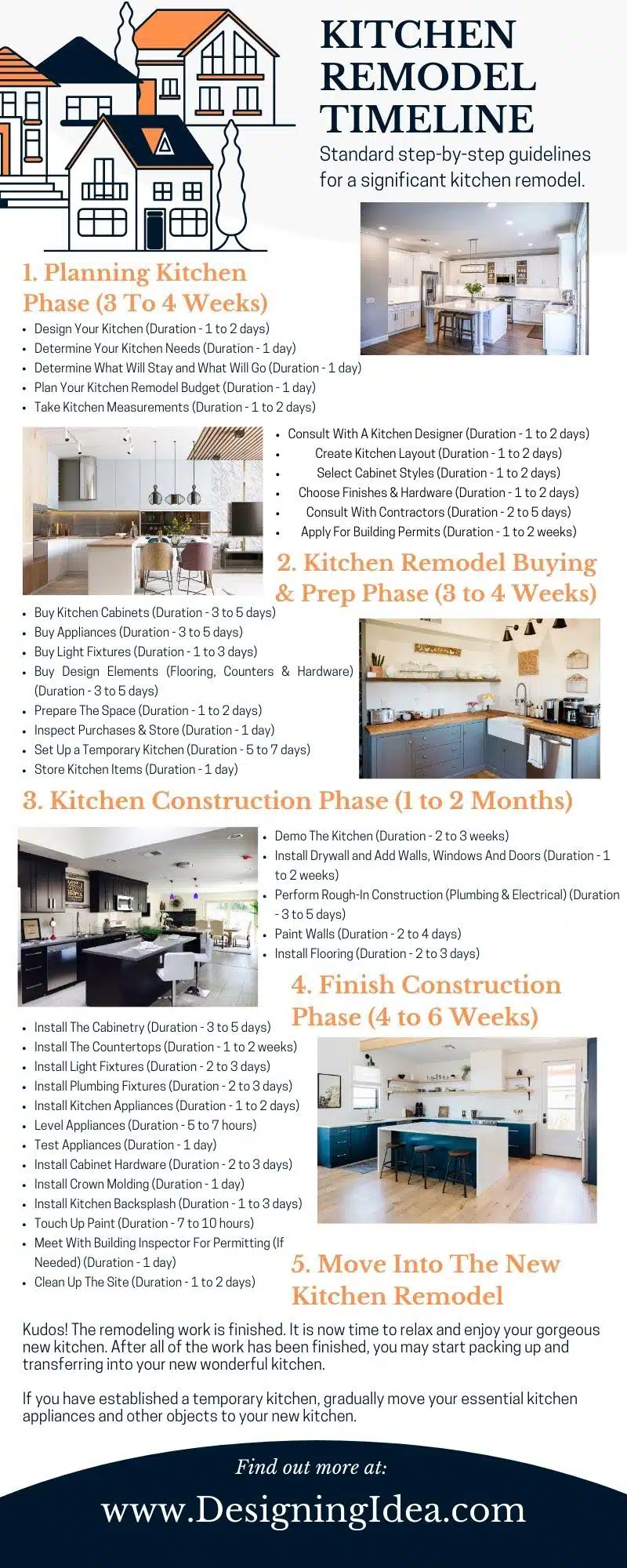 KITCHEN REMODEL TIMELINE

Standard step-by-step guidelines for a significant kitchen remodel.

1. Planning Kitchen Phase (3 To 4 Weeks)

- Design Your Kitchen (Duration - 1 to 2 days)
- Determine Your Kitchen Needs (Duration - 1 day)
- Determine What Will Stay and What Will Go (Duration - 1 day)
- Plan Your Kitchen Remodel Budget (Duration - 1 day)
- Take Kitchen Measurements (Duration - 1 to 2 days)

- Consult With A Kitchen Designer (Duration - 1 to 2 days)
- Create Kitchen Layout (Duration - 1 to 2 days)
- Select Cabinet Styles (Duration - 1 to 2 days)
- Choose Finishes & Hardware (Duration - 1 to 2 days)
- Consult With Contractors (Duration - 2 to 5 days)
- Apply For Building Permits (Duration - 1 to 2 weeks)

2. Kitchen Remodel Buying & Prep Phase (3 to 4 Weeks)

- Buy Kitchen Cabinets (Duration - 3 to 5 days)
- Buy Appliances (Duration - 3 to 5 days)
- Buy Light Fixtures (Duration - 1 to 3 days)
- Buy Design Elements (Flooring, Counters & Hardware) (Duration - 3 to 5 days)
- Prepare The Space (Duration - 1 to 2 days)
- Inspect Purchases & Store (Duration - 1 day)
- Set Up a Temporary Kitchen (Duration - 5 to 7 days)
- Store Kitchen Items (Duration - 1 day)

3. Kitchen Construction Phase (1 to 2 Months)

- Demo The Kitchen (Duration - 2 to 3 weeks)
- Install Drywall and Add Walls, Windows And Doors (Duration - 1 to 2 weeks)
- Perform Rough-In Construction (Plumbing & Electrical) (Duration - 3 to 5 days)
- Paint Walls (Duration - 2 to 4 days)
- Install Flooring (Duration - 2 to 3 days)

4. Finish Construction Phase (4 to 6 Weeks)

- Install The Cabinetry (Duration - 3 to 5 days)
- Install The Countertops (Duration - 1 to 2 weeks)
- Install Light Fixtures (Duration - 2 to 3 days)
- Install Plumbing Fixtures (Duration - 2 to 3 days)
- Install Kitchen Appliances (Duration - 1 to 2 days)
- Level Appliances (Duration - 5 to 7 hours)
- Test Appliances (Duration - 1 day)
- Install Cabinet Hardware (Duration - 2 to 3 days)
- Install Crown Molding (Duration - 1 day)
- Install Kitchen Backsplash (Duration - 1 to 3 days)
- Touch Up Paint (Duration - 7 to 10 hours)
- Meet With Building Inspector For Permitting (If Needed) (Duration - 1 day)
- Clean Up The Site (Duration - 1 to 2 days)

5. Move Into The New Kitchen Remodel

Kudos! The remodeling work is finished. It is now time to relax and enjoy your gorgeous new kitchen. After all of the work has been finished, you may start packing up and transferring into your new wonderful kitchen.

If you have established a temporary kitchen, gradually move your essential kitchen appliances and other objects to your new kitchen.

Find out more at:
www.DesigningIdea.com