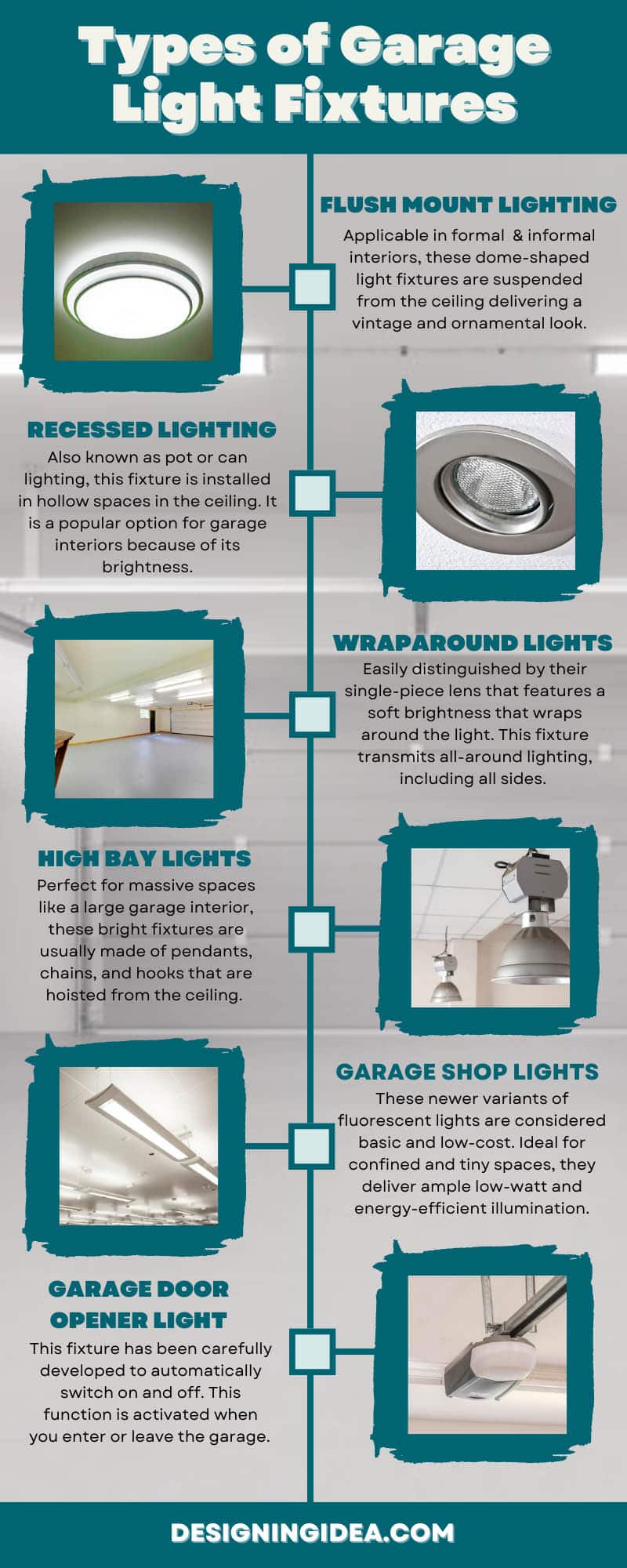 Types of Garage Light Fixtures

FLUSH MOUNT LIGHTING

Applicable in formal & informal interiors, these dome-shaped light fixtures are suspended from the ceiling delivering a vintage and ornamental look.

RECESSED LIGHTING

Also known as pot or can lighting, this fixture is installed in hollow spaces in the ceiling. It is a popular option for garage interiors because of its brightness.

WRAPAROUND LIGHTS

Easily distinguished by their single-piece lens that features a soft brightness that wraps around the light. This fixture transmits all-around lighting, including all sides.

HIGH BAY LIGHTS

Perfect for massive spaces like a large garage interior, these bright fixtures are usually made of pendants, chains, and hooks that are hoisted from the ceiling.

GARAGE SHOP LIGHTS

These newer variants of fluorescent lights are considered basic and low-cost. Ideal for confined and tiny spaces, they deliver ample low-watt and energy-efficient illumination.

GARAGE DOOR OPENER LIGHT

This fixture has been carefully developed to automatically switch on and off. This function is activated when you enter or leave the garage.

DESIGNINGIDEA.COM