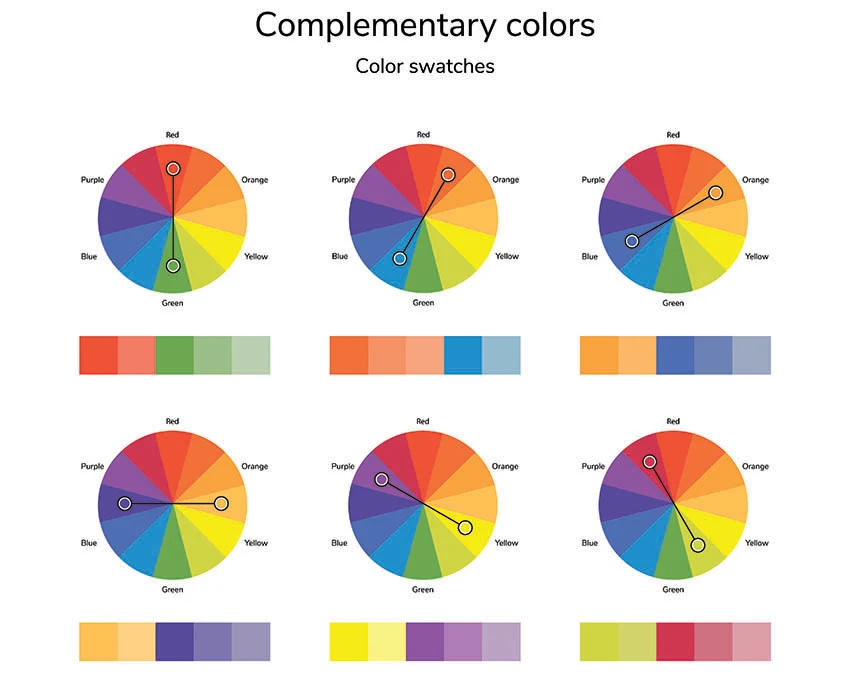 Complementary colors

Color swatches

Red
Purple
Orange
Blue
Yellow
Green

Red
Purple
Orange
Blue
Yellow
Green

Red
Purple
Orange
Blue
Yellow
Green

Red
Purple
Orange
Blue
Yellow
Green

Red
Purple
Orange
Blue
Yellow
Green

Red
Purple
Orange
Blue
Yellow
Green