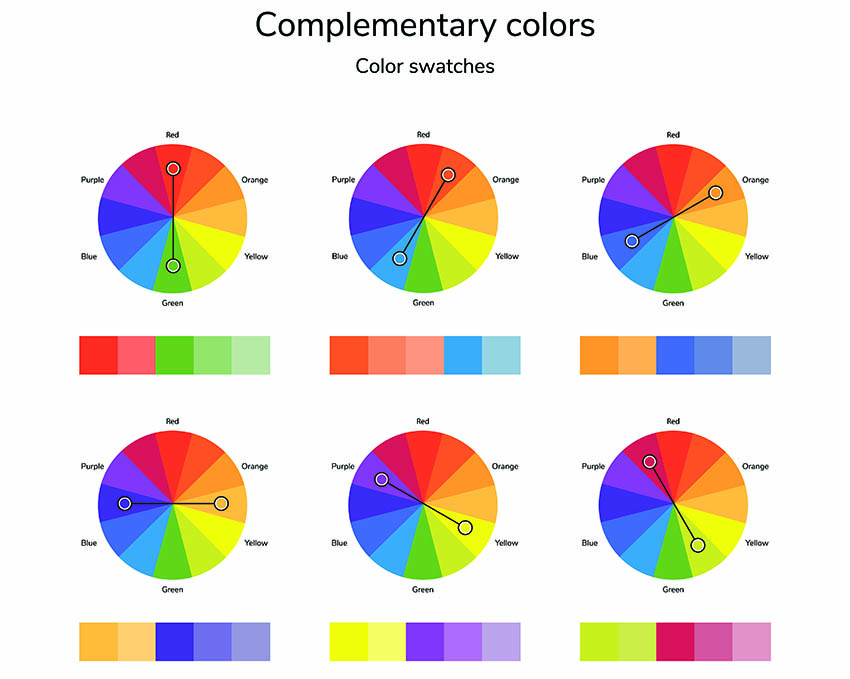 Complementary colors

Color swatches

Red
Purple
Orange
Blue
Yellow
Green

Red
Purple
Orange
Blue
Yellow
Green

Red
Purple
Orange
Blue
Yellow
Green

Red
Purple
Orange
Blue
Yellow
Green

Red
Purple
Orange
Blue
Yellow
Green

Red
Purple
Orange
Blue
Yellow
Green