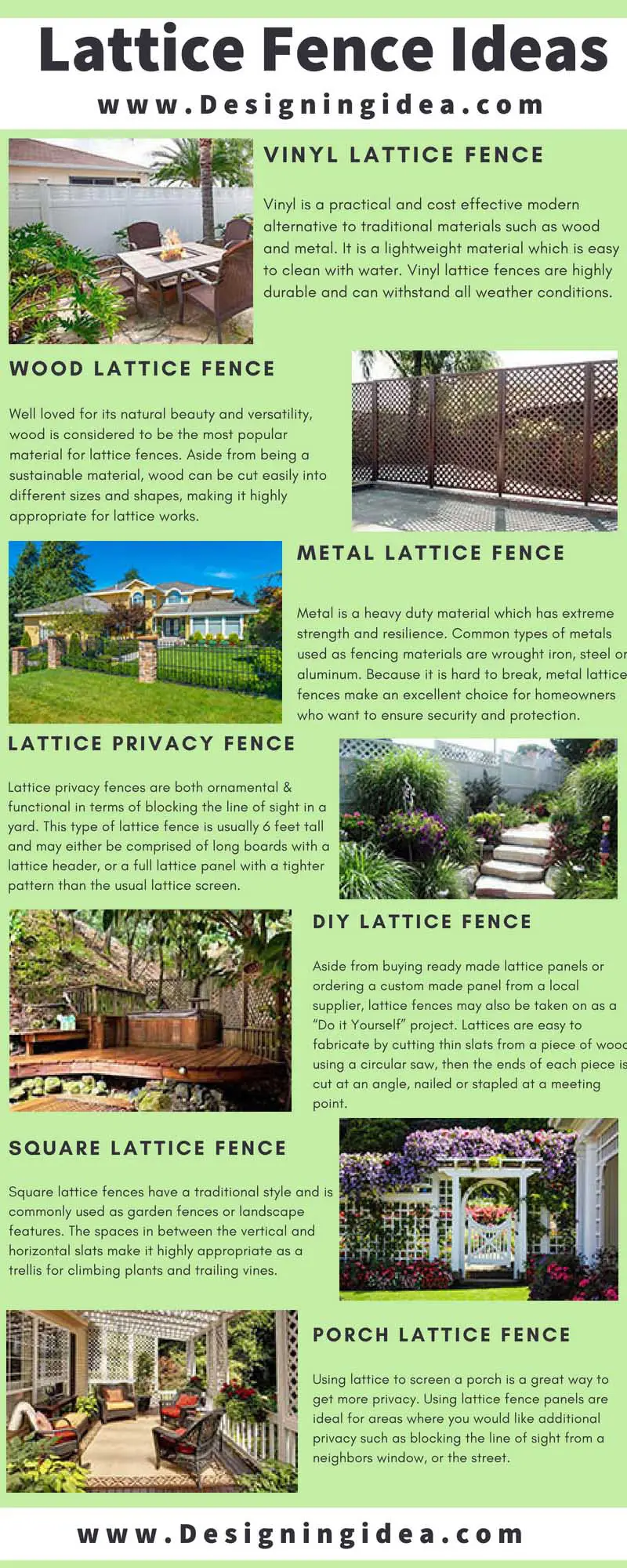 Lattice Fence Ideas

www.Designingidea.com

VINYL LATTICE FENCE

Vinyl is a practical and cost effective modern alternative to traditional materials such as wood and metal. It is a lightweight material which is easy to clean with water. Vinyl lattice fences are highly durable and can withstand all weather conditions.

WOOD LATTICE FENCE

Well loved for its natural beauty and versatility, wood is considered to be the most popular material for lattice fences. Aside from being a sustainable material, wood can be cut easily into different sizes and shapes, making it highly appropriate for lattice works.

METAL LATTICE FENCE

Metal is a heavy duty material which has extreme strength and resilience. Common types of metals used as fencing materials are wrought iron, steel or aluminum. Because it is hard to break, metal lattice fences make an excellent choice for homeowners who want to ensure security and protection.

LATTICE PRIVACY FENCE

Lattice privacy fences are both ornamental & functional in terms of blocking the line of sight in a yard. This type of lattice fence is usually 6 feet tall and may either be comprised of long boards with a lattice header, or a full lattice panel with a tighter pattern than the usual lattice screen.

DIY LATTICE FENCE

Aside from buying ready made lattice panels or ordering a custom made panel from a local supplier, lattice fences may also be taken on as a "Do it Yourself" project. Lattices are easy to fabricate by cutting thin slats from a piece of wood using a circular saw, then the ends of each piece is cut at an angle, nailed or stapled at a meeting point.

SQUARE LATTICE FENCE

Square lattice fences have a traditional style and is commonly used as garden fences or landscape features. The spaces in between the vertical and horizontal slats make it highly appropriate as a trellis for climbing plants and trailing vines.

PORCH LATTICE FENCE

Using lattice to screen a porch is a great way to get more privacy. Using lattice fence panels are ideal for areas where you would like additional privacy such as blocking the line of sight from a neighbors window, or the street.

www.Designingidea.com